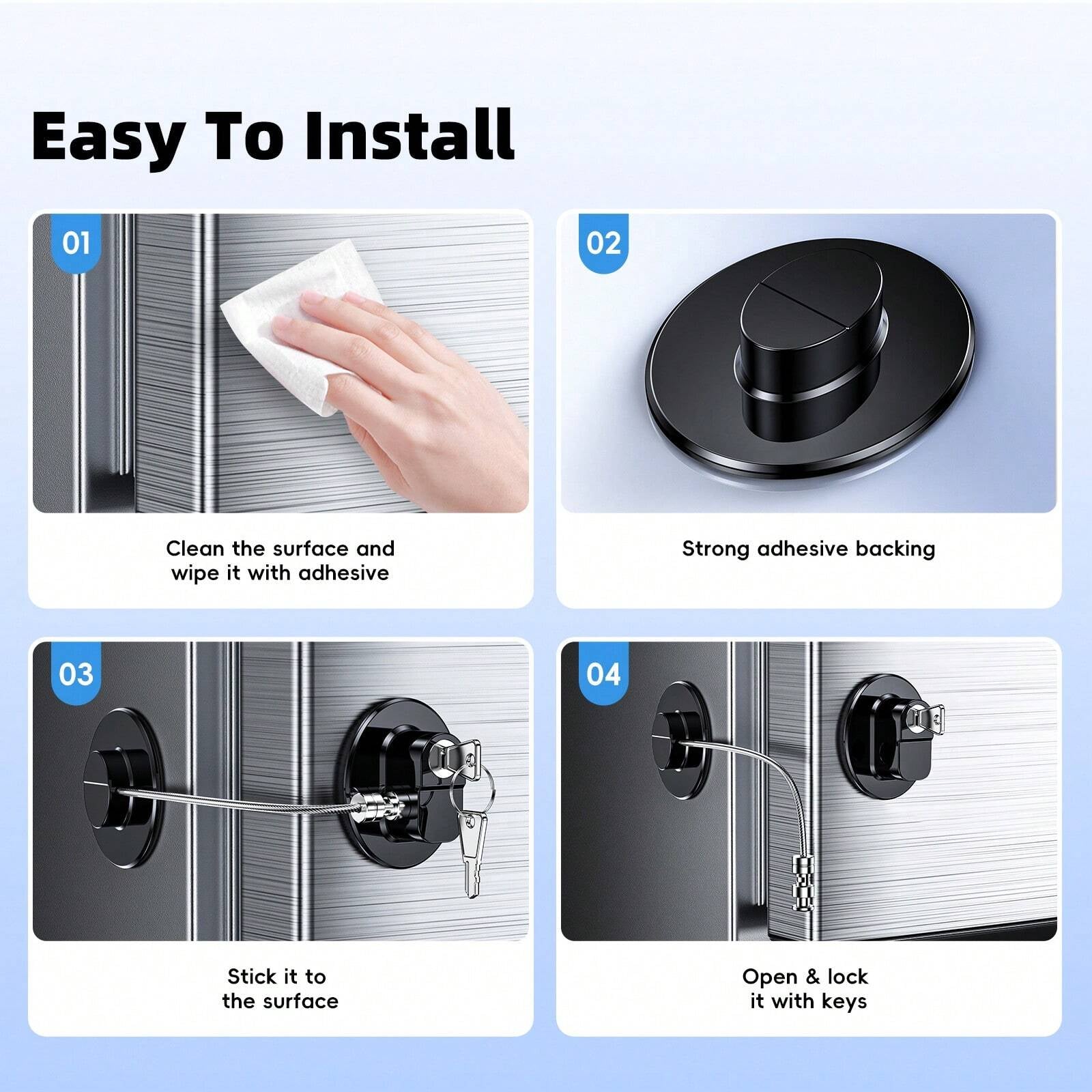 Easy To Install

01

Clean the surface and wipe it with adhesive

02

Strong adhesive backing

03

Stick it to the surface

04

Open & lock it with keys