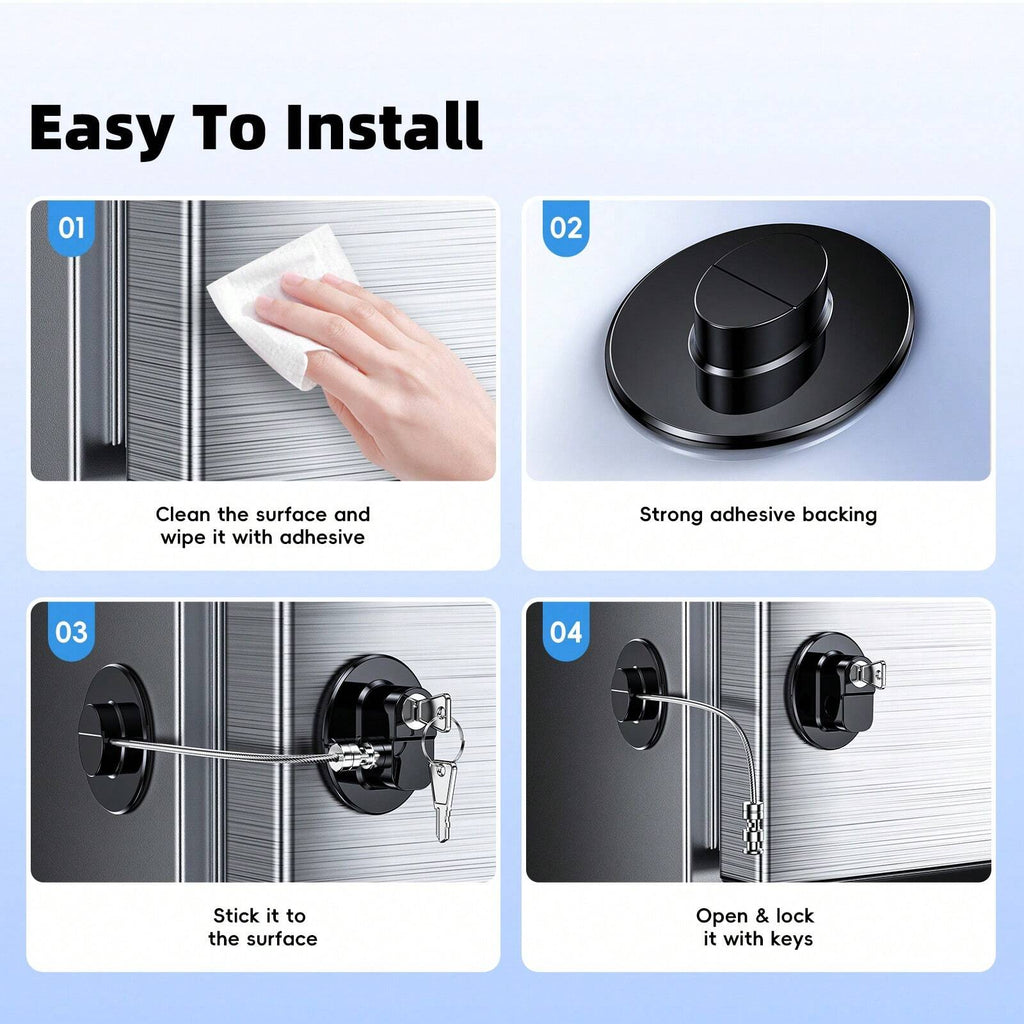 Easy To Install

01

Clean the surface and wipe it with adhesive

02

Strong adhesive backing

03

Stick it to the surface

04

Open & lock it with keys